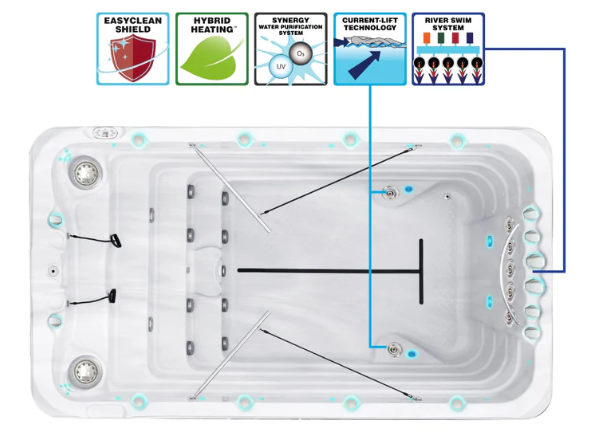 EASYCLEAN SHIELD

HYBRID HEATING™

SYNERGY WATER PURIFICATION SYSTEM

UV

$O_3$

CURRENT-LIFT TECHNOLOGY

RIVER SWIM SYSTEM